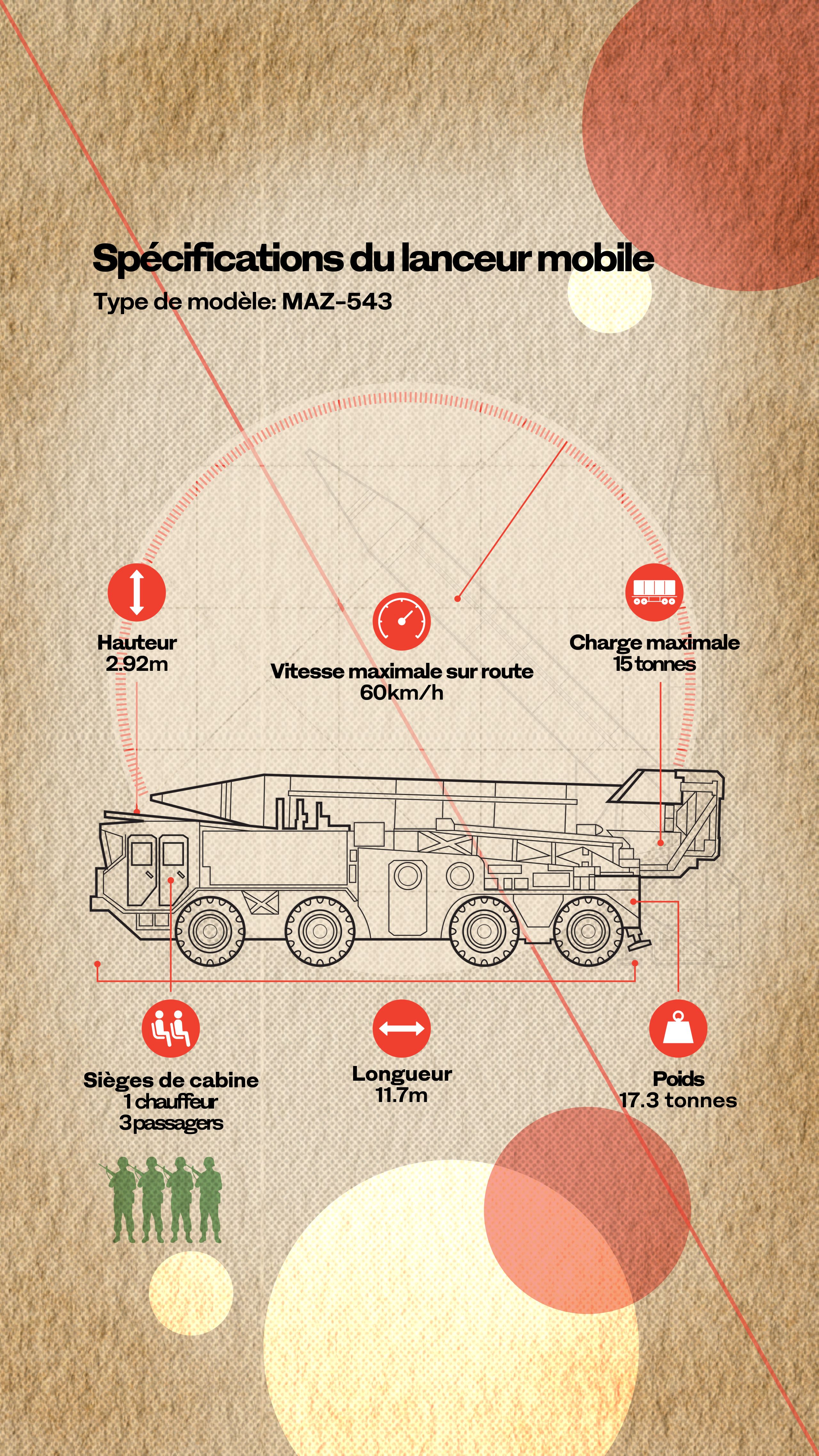 Spécifications du lanceur mobile
Type de modèle: MAZ-543

Hauteur
2.92m

Vitesse maximale sur route
60km/h

Charge maximale
15 tonnes

Sièges de cabine
1 chauffeur
3 passagers

Longueur
11.7m

Poids
17.3 tonnes